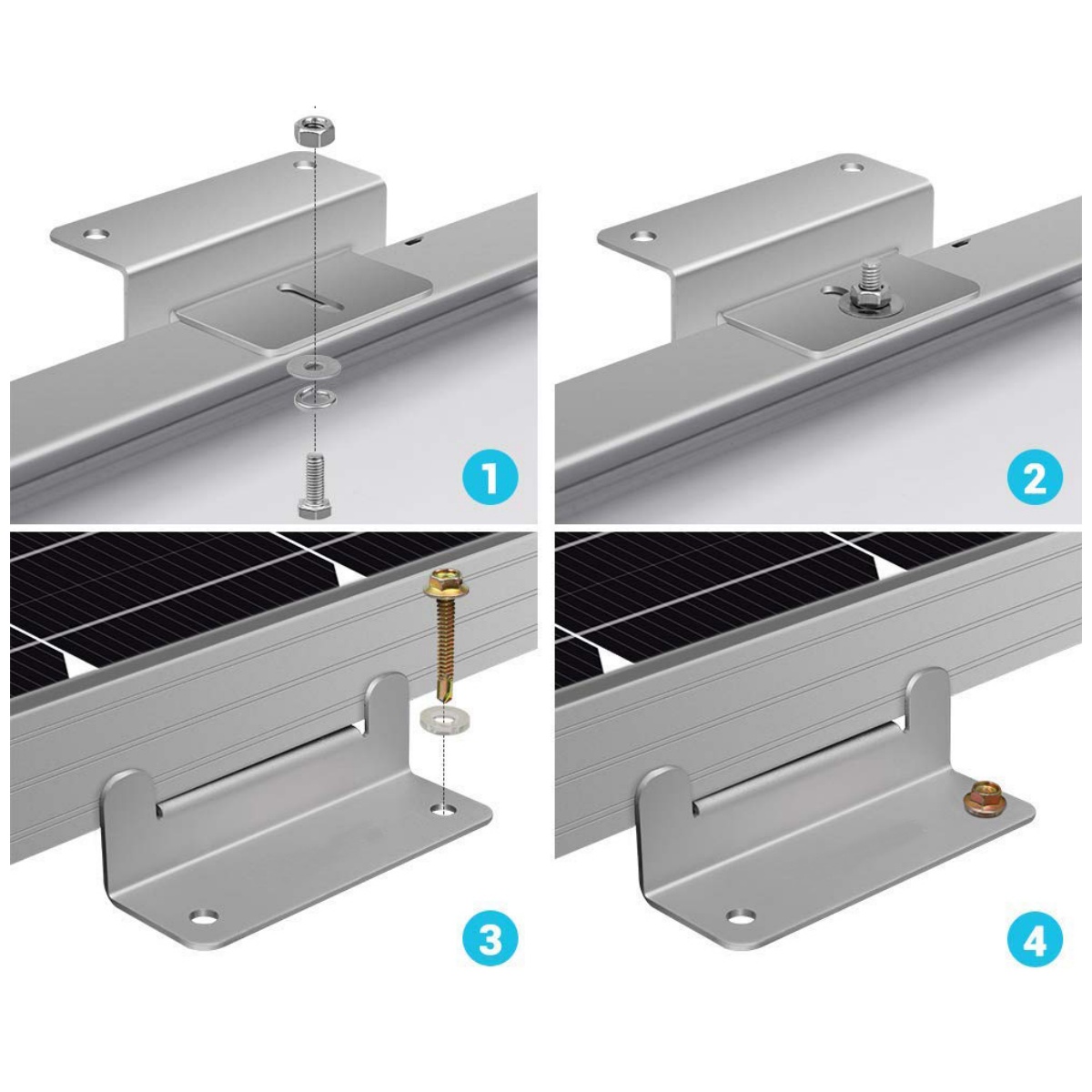 1

2

3

4