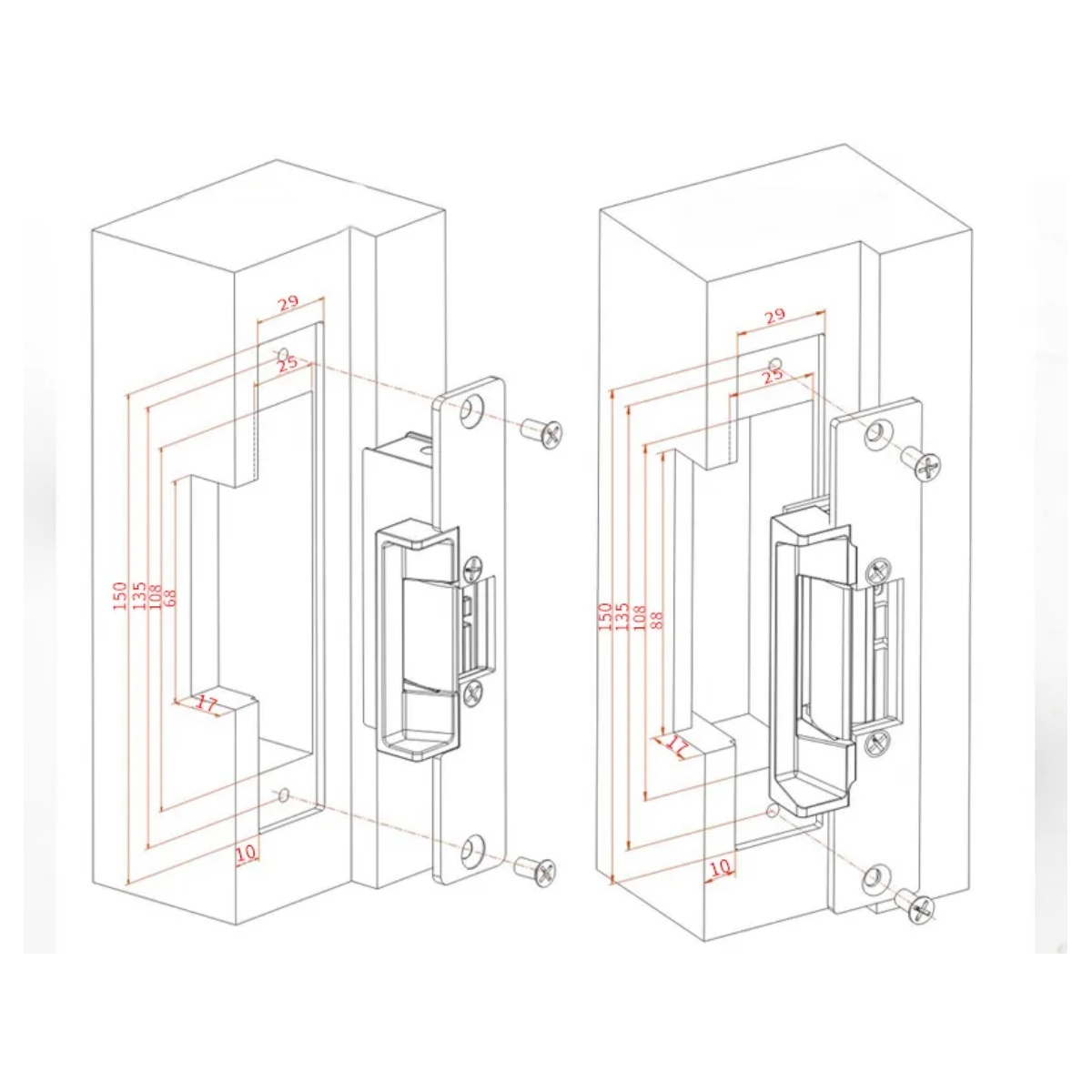 29
25
150
135
108
68
17
10

29
25
150
135
108
88
17
10