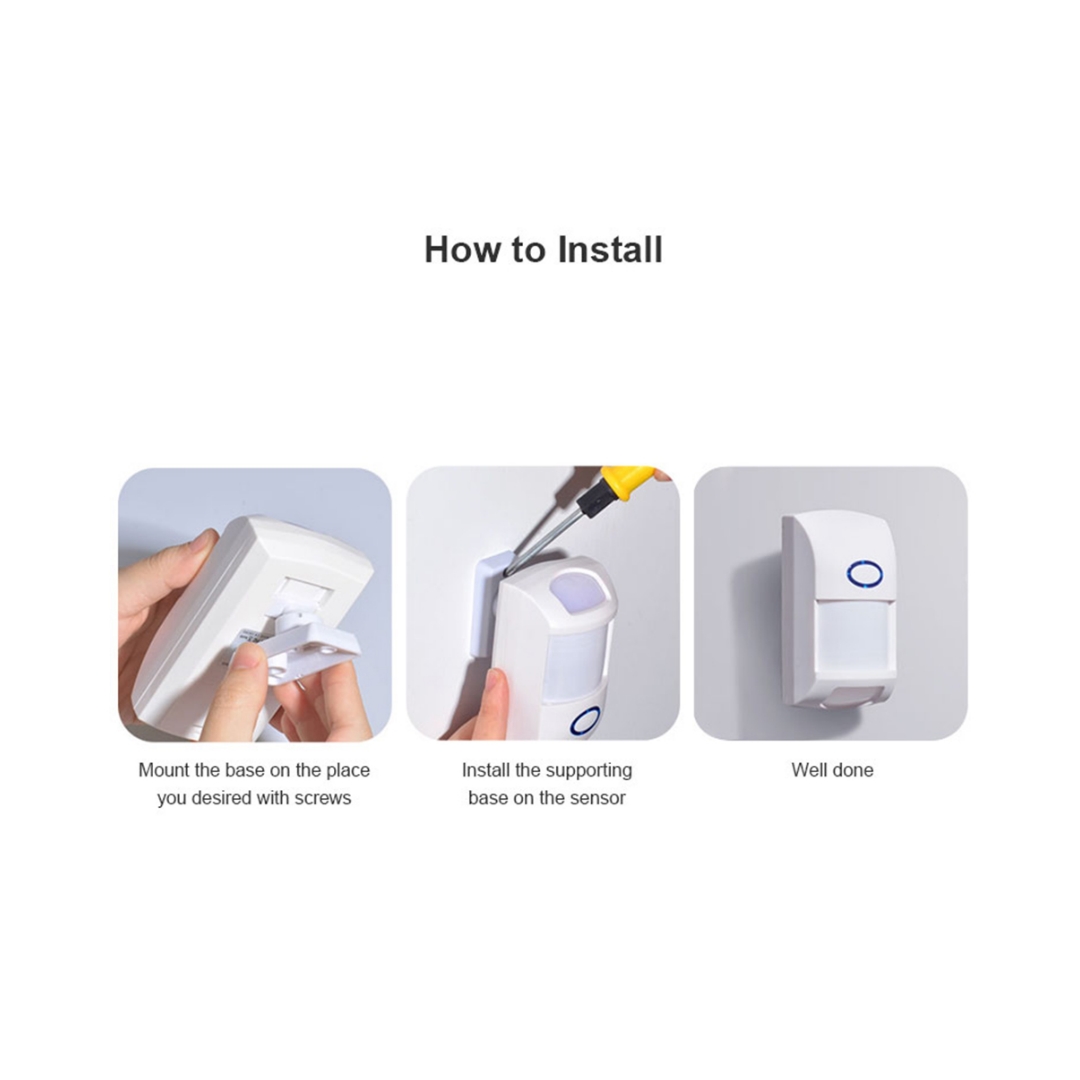 How to Install

Mount the base on the place you desired with screws

Install the supporting base on the sensor

Well done